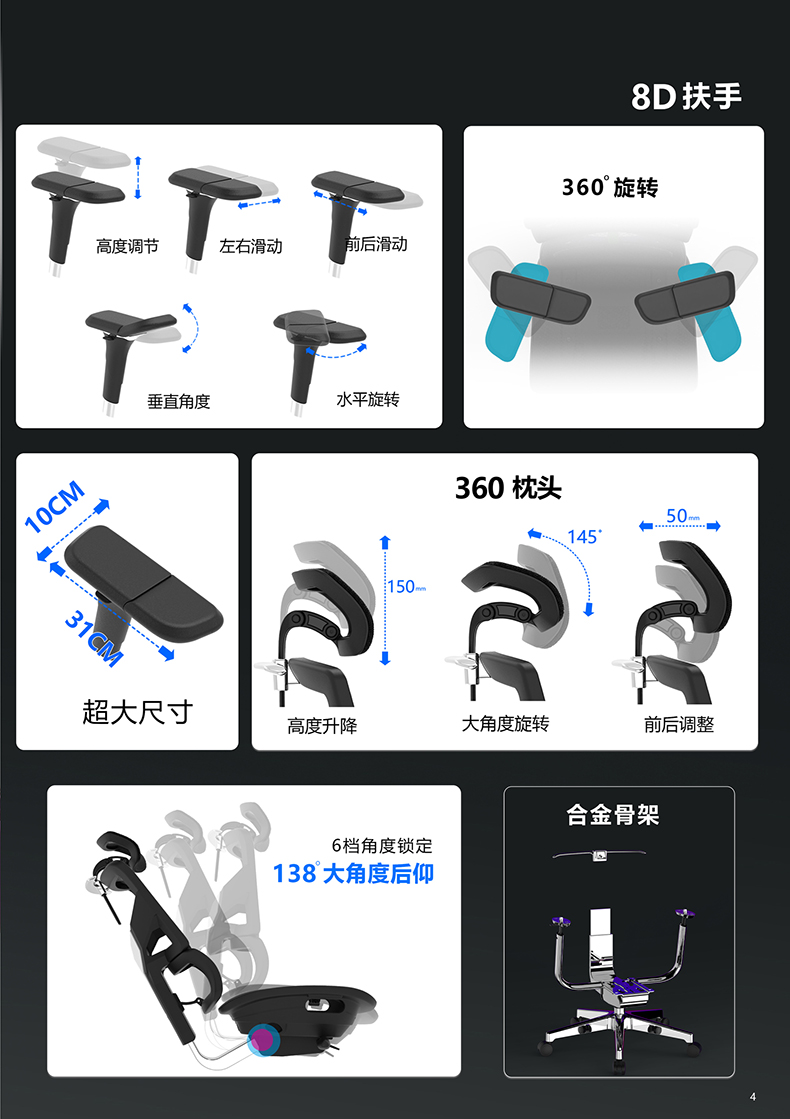 8D 扶手

高度调节
左右滑动
前后滑动
垂直角度
水平旋转

360° 旋转

10CM
31CM
超大尺寸

360 枕头
150mm
145°
50mm
高度升降
大角度旋转
前后调整

6档角度锁定
138° 大角度后仰

合金骨架

4